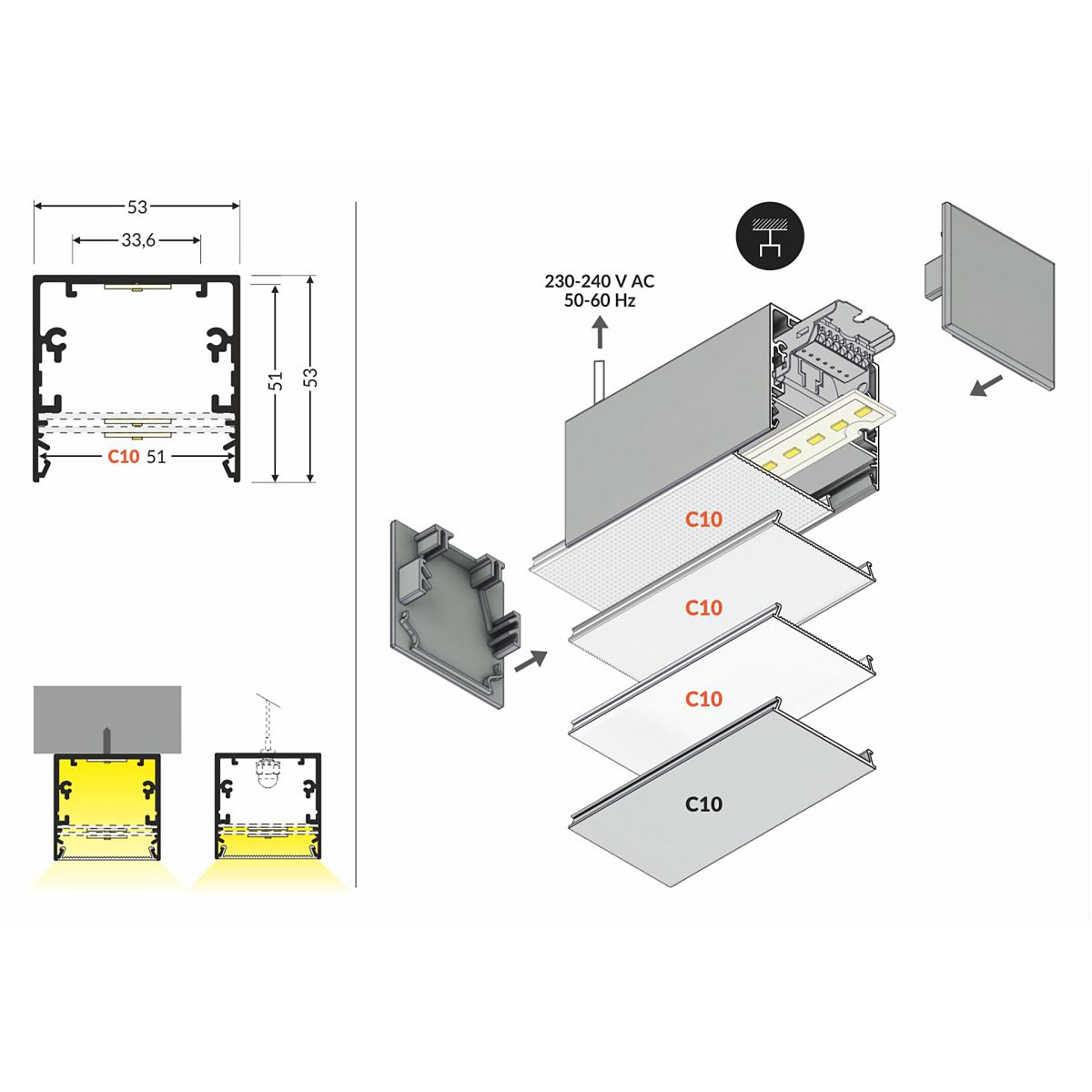 53

33,6

51

53

C10 51

230-240 V AC
50-60 Hz

C10

C10

C10

C10