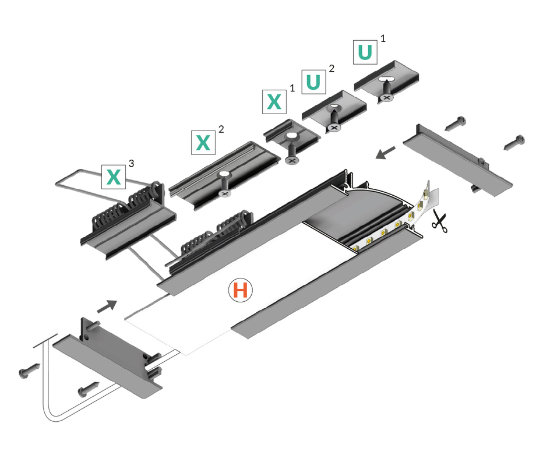 U 1
U 2
X 1
X 2
X 3
H